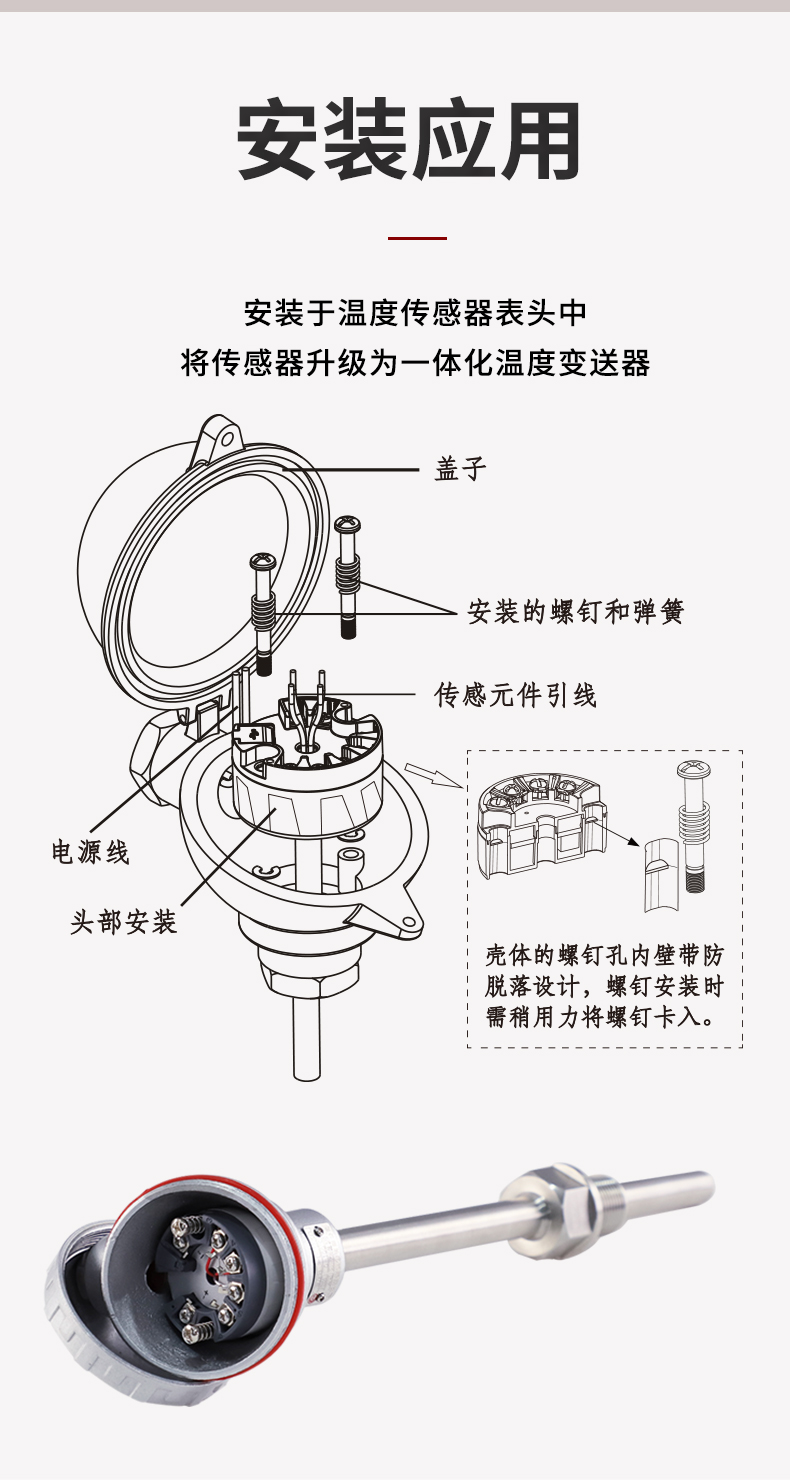 安装应用

安装于温度传感器表头中
将传感器升级为一体化温度变送器

盖子

安装的螺钉和弹簧

传感元件引线

电源线

头部安装

壳体的螺钉孔内壁带防脱落设计，螺钉安装时需稍用力将螺钉卡入。